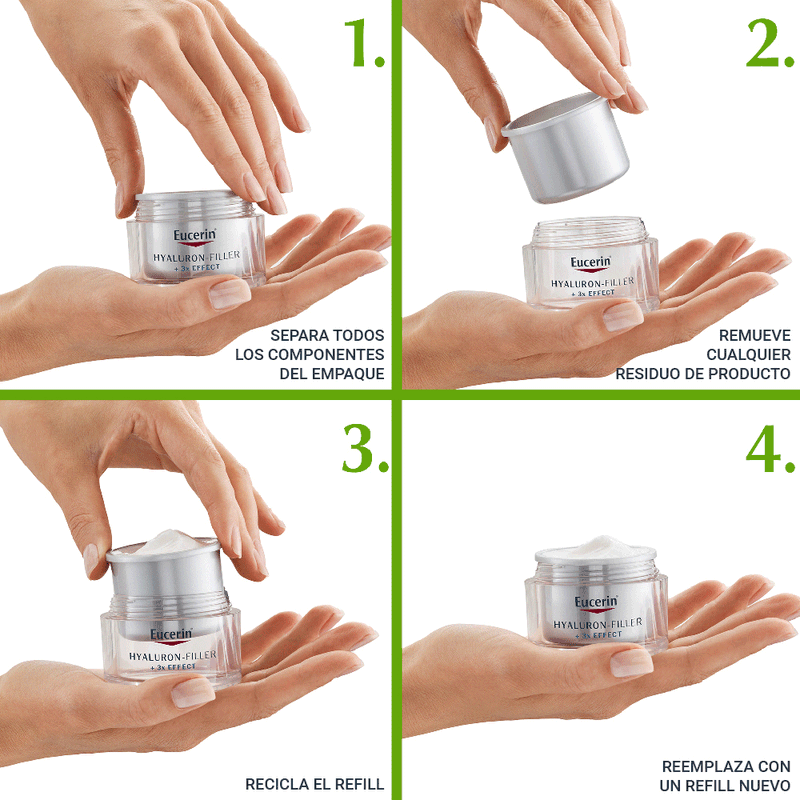 1.

Eucerin
HYALURON-FILLER
+ 3x EFFECT

SEPARA TODOS LOS COMPONENTES DEL EMPAQUE

2.

Eucerin
HYALURON-FILLER
+ 3x EFFECT

REMUEVE CUALQUIER RESIDUO DE PRODUCTO

3.

Eucerin
HYALURON-FILLER
+ 3x EFFECT

RECICLA EL REFILL

4.

Eucerin
HYALURON-FILLER
+ 3x EFFECT

REEMPLAZA CON UN REFILL NUEVO