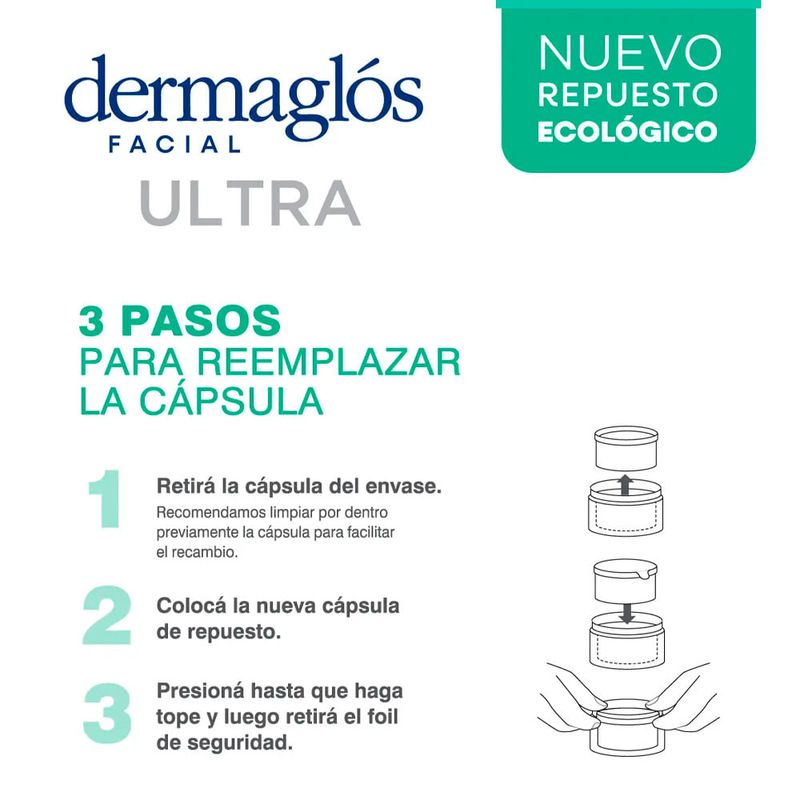 dermaglós
FACIAL
ULTRA

NUEVO
REPUESTO
ECOLÓGICO

3 PASOS
PARA REEMPLAZAR
LA CÁPSULA

1 Retirá la cápsula del envase.
Recomendamos limpiar por dentro previamente la cápsula para facilitar el recambio.

2 Colocá la nueva cápsula de repuesto.

3 Presioná hasta que haga tope y luego retirá el foil de seguridad.