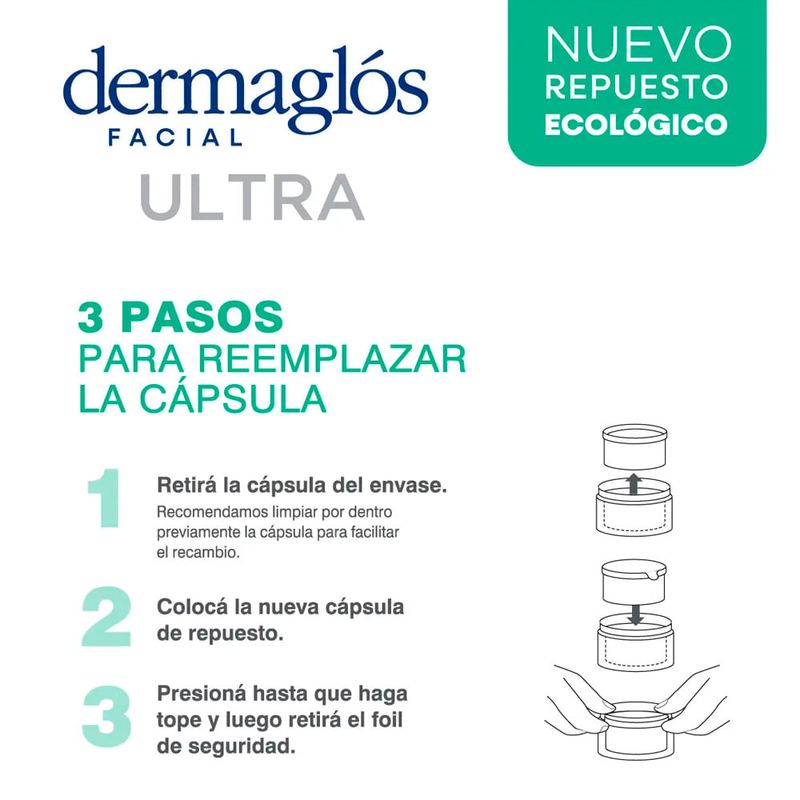 dermaglós
FACIAL
ULTRA

NUEVO
REPUESTO
ECOLÓGICO

3 PASOS
PARA REEMPLAZAR
LA CÁPSULA

1 Retirá la cápsula del envase.
Recomendamos limpiar por dentro previamente la cápsula para facilitar el recambio.

2 Colocá la nueva cápsula de repuesto.

3 Presioná hasta que haga tope y luego retirá el foil de seguridad.