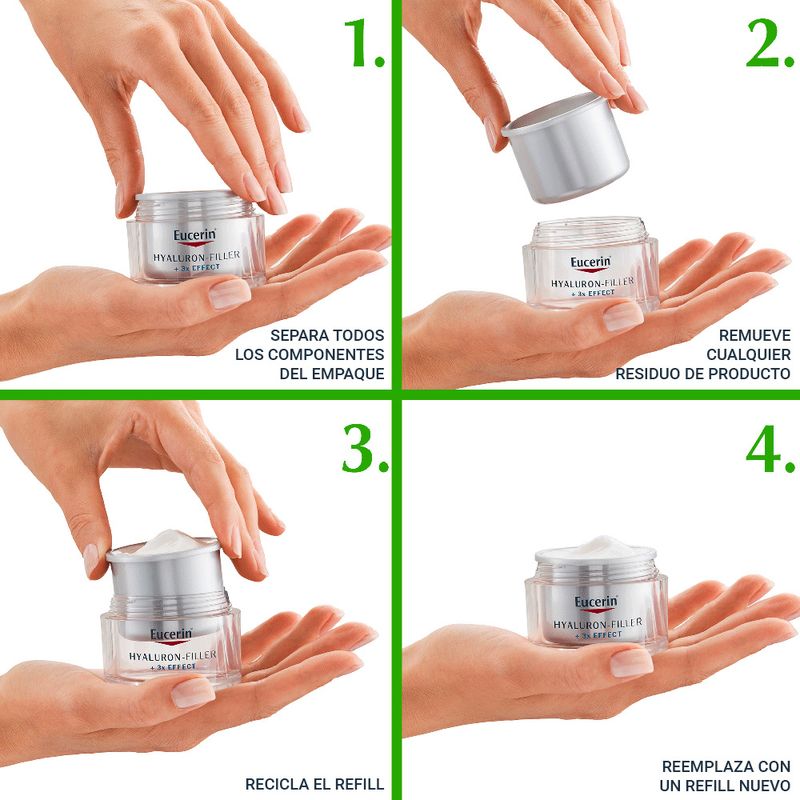 1.

Eucerin
HYALURON-FILLER
+ 3x EFFECT

SEPARA TODOS LOS COMPONENTES DEL EMPAQUE

2.

Eucerin
HYALURON-FILLER
+ 3x EFFECT

REMUEVE CUALQUIER RESIDUO DE PRODUCTO

3.

Eucerin
HYALURON-FILLER
+ 3x EFFECT

RECICLA EL REFILL

4.

Eucerin
HYALURON-FILLER
+ 3x EFFECT

REEMPLAZA CON UN REFILL NUEVO